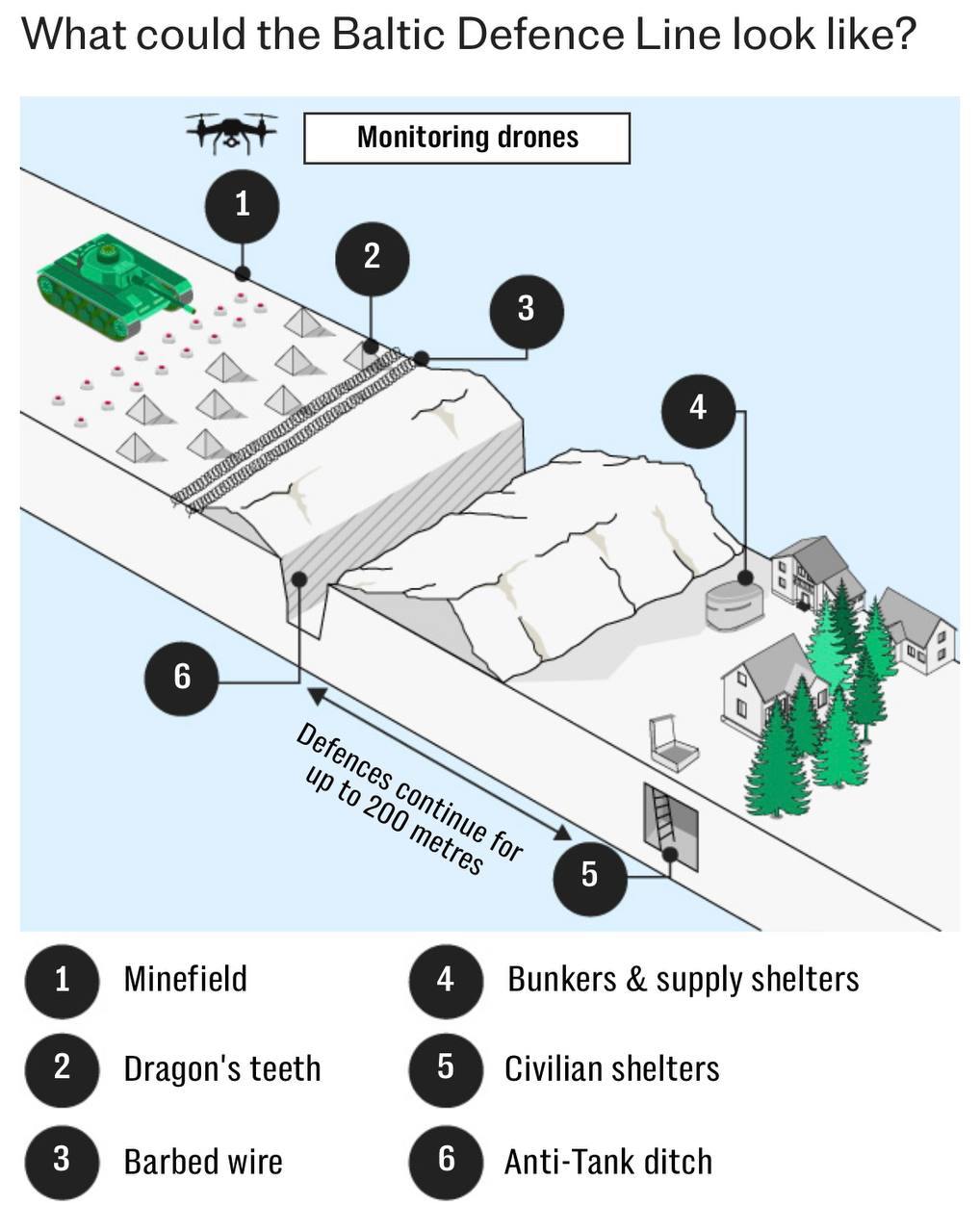 What could the Baltic Defence Line look like?

Monitoring drones

1

2

3

4

6

Defences continue for up to 200 metres

5

1 Minefield

2 Dragon's teeth

3 Barbed wire

4 Bunkers & supply shelters

5 Civilian shelters

6 Anti-Tank ditch