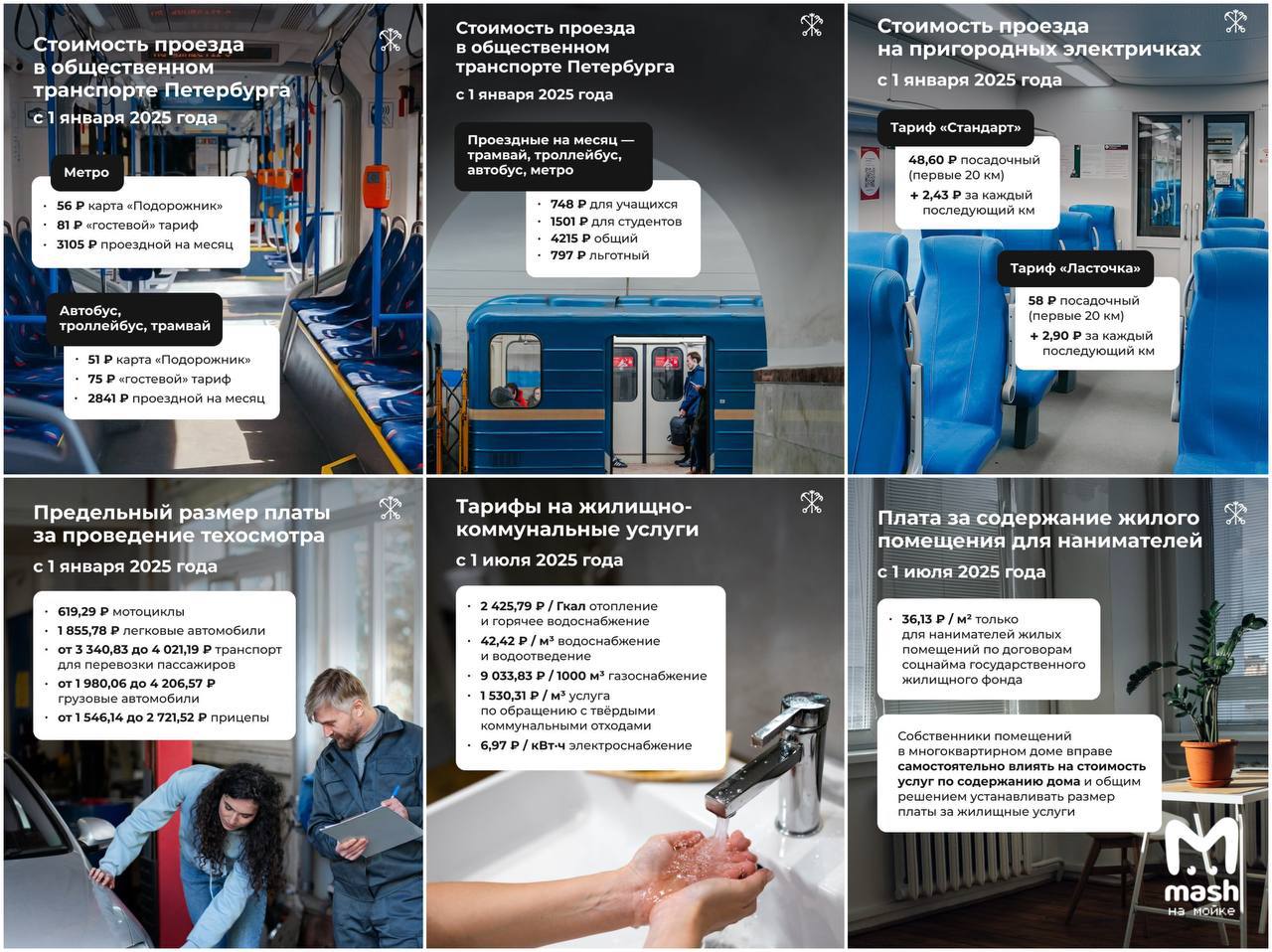 Стоимость проезда в общественном транспорте Петербурга

с 1 января 2025 года

Метро

• 56 ₽ карта «Подорожник»
• 81 ₽ «гостевой» тариф
• 3105 ₽ проездной на месяц

Автобус, троллейбус, трамвай

• 51 ₽ карта «Подорожник»
• 75 ₽ «гостевой» тариф
• 2841 ₽ проездной на месяц

Стоимость проезда в общественном транспорте Петербурга

с 1 января 2025 года

Проездные на месяц — трамвай, троллейбус, автобус, метро

• 748 ₽ для учащихся
• 1501 ₽ для студентов
• 4215 ₽ общий
• 797 ₽ льготный

Стоимость проезда на пригородных электричках

с 1 января 2025 года

Тариф «Стандарт»

48,60 ₽ посадочный (первые 20 км)
+ 2,43 ₽ за каждый последующий км

Тариф «Ласточка»

58 ₽ посадочный (первые 20 км)
+ 2,90 ₽ за каждый последующий км

Предельный размер платы за проведение техосмотра

с 1 января 2025 года

• 619,29 ₽ мотоциклы
• 1 855,78 ₽ легковые автомобили
• от 3 340,83 до 4 021,19 ₽ транспорт для перевозки пассажиров
• от 1 980,06 до 4 206,57 ₽ грузовые автомобили
• от 1 546,14 до 2 721,52 ₽ прицепы

Тарифы на жилищно-коммунальные услуги

с 1 июля 2025 года

• 2 425,79 ₽ / Гкал отопление и горячее водоснабжение
• 42,42 ₽ / м³ водоснабжение и водоотведение
• 9 033,83 ₽ / 1000 м³ газоснабжение
• 1 530,31 ₽ / м³ услуга по обращению с твёрдыми коммунальными отходами
• 6,97 ₽ / кВт·ч электроснабжение

Плата за содержание жилого помещения для нанимателей

с 1 июля 2025 года

• 36,13 ₽ / м² только для нанимателей жилых помещений по договорам соцнайма государственного жилищного фонда

Собственники помещений в многоквартирном доме вправе самостоятельно влиять на стоимость услуг по содержанию дома и общим решением устанавливать размер платы за жилищные услуги

mash на мойке