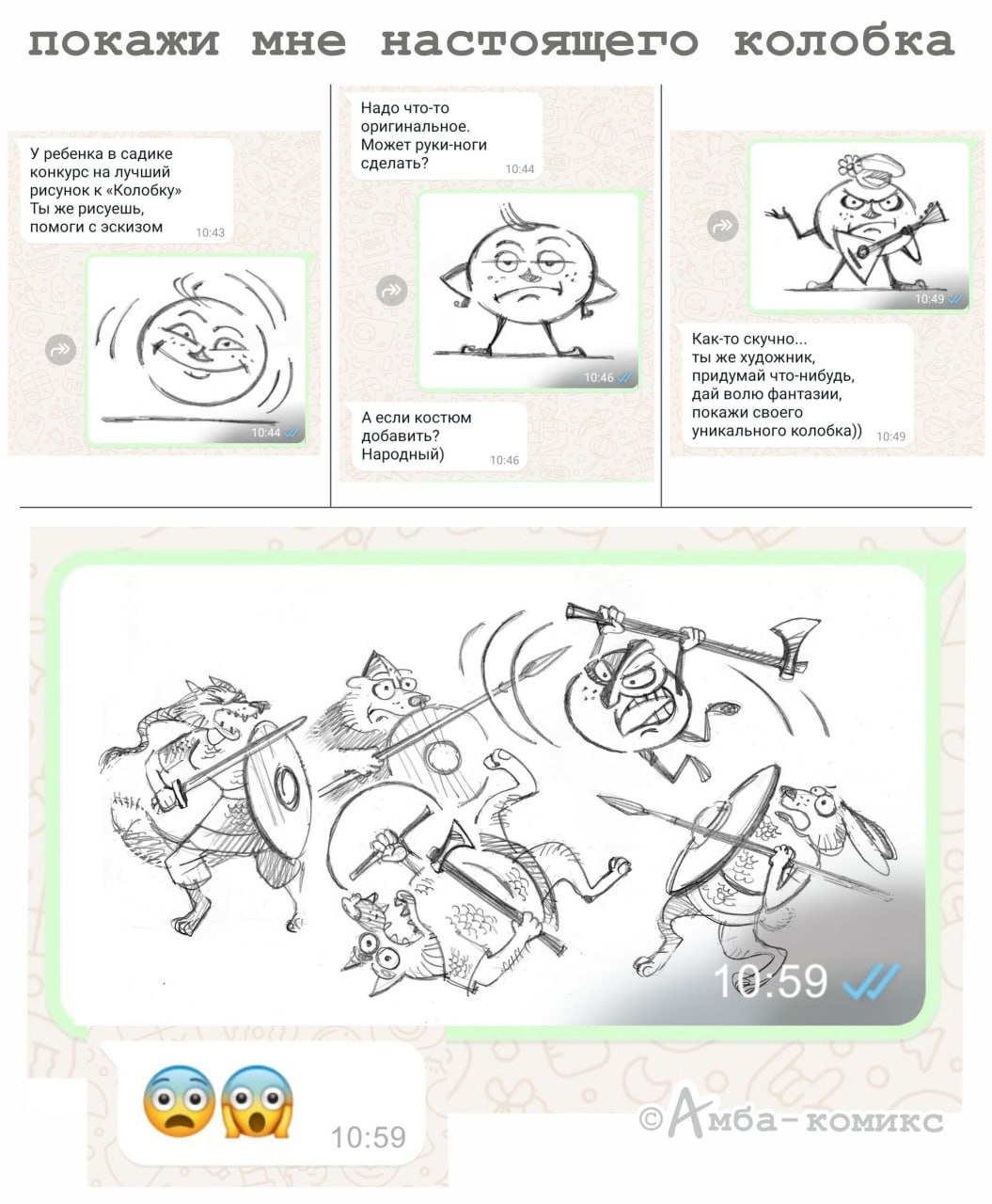 покажи мне настоящего колобка

У ребенка в садике конкурс на лучший рисунок к «Колобку» Ты же рисуешь, помоги с эскизом 10:43

10:44

Надо что-то оригинальное. Может руки-ноги сделать? 10:44

10:46

А если костюм добавить? Народный) 10:46

10:49

Как-то скучно... ты же художник, придумай что-нибудь, дай волю фантазии, покажи своего уникального колобка)) 10:49

10:59

😨😱 10:59

©Амба-комикс