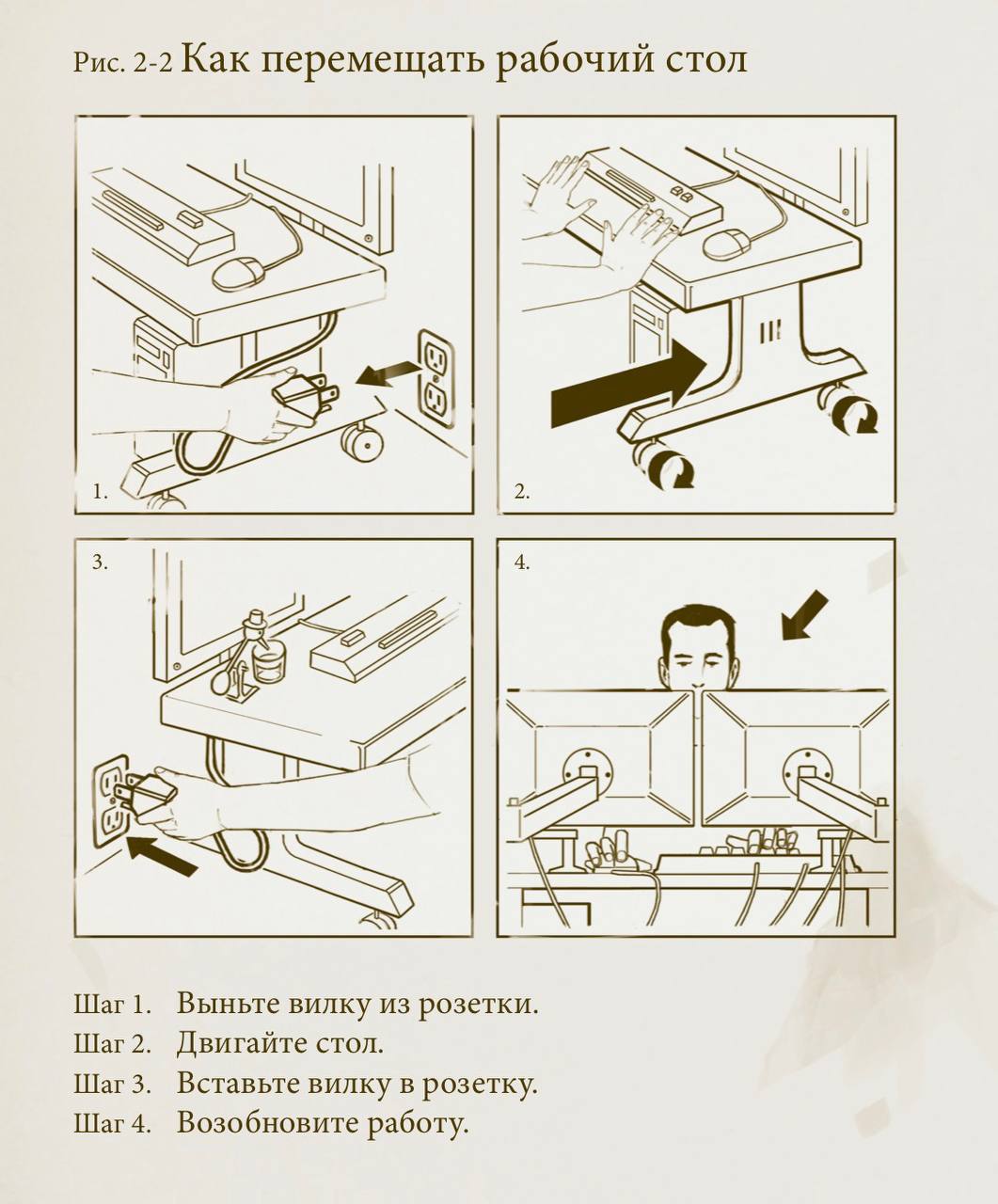 Рис. 2-2 Как перемещать рабочий стол

1.

2.

3.

4.

Шаг 1. Выньте вилку из розетки.
Шаг 2. Двигайте стол.
Шаг 3. Вставьте вилку в розетку.
Шаг 4. Возобновите работу.