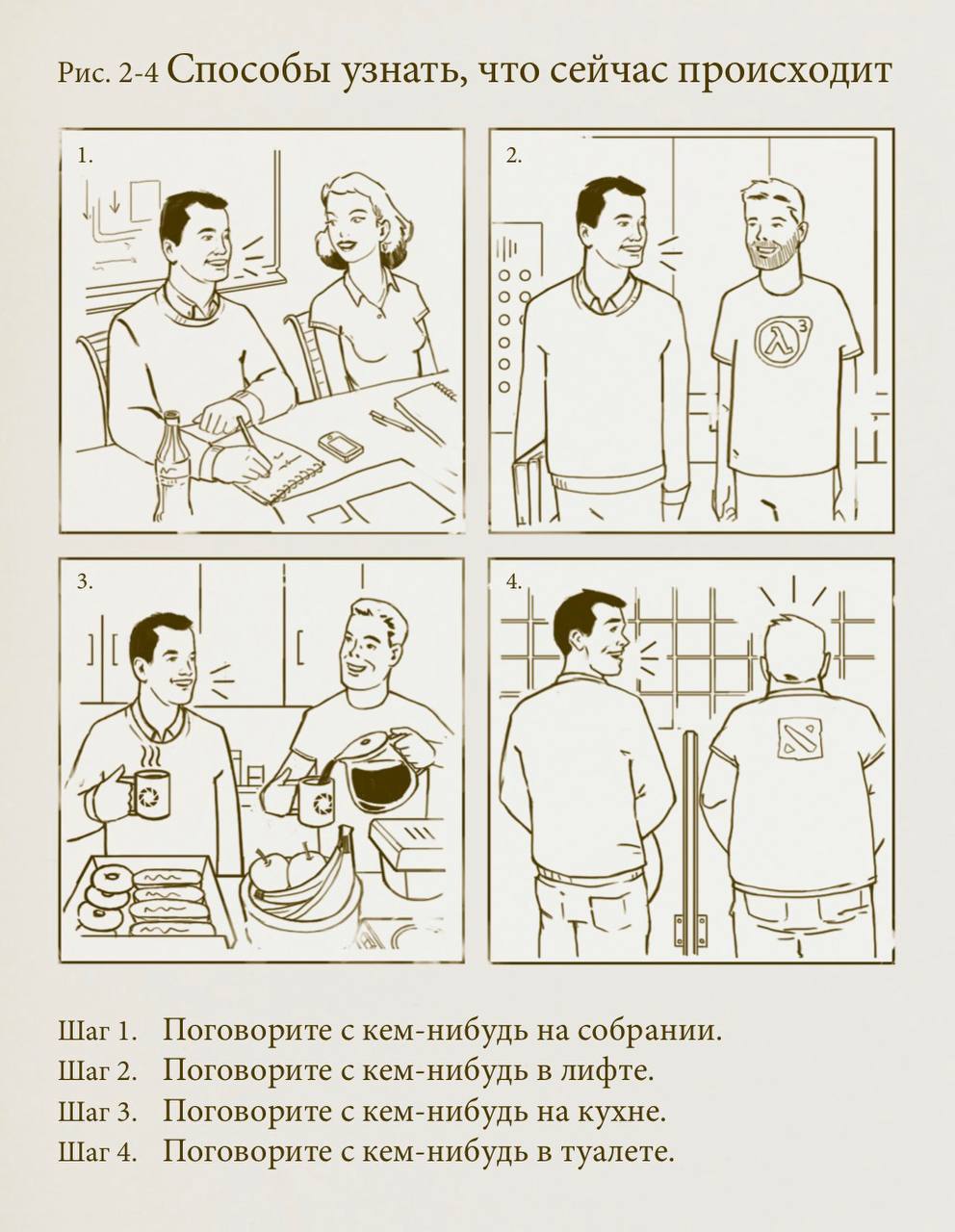 Рис. 2-4 Способы узнать, что сейчас происходит

1.

2.

$\lambda^3$

3.

4.

Шаг 1. Поговорите с кем-нибудь на собрании.
Шаг 2. Поговорите с кем-нибудь в лифте.
Шаг 3. Поговорите с кем-нибудь на кухне.
Шаг 4. Поговорите с кем-нибудь в туалете.