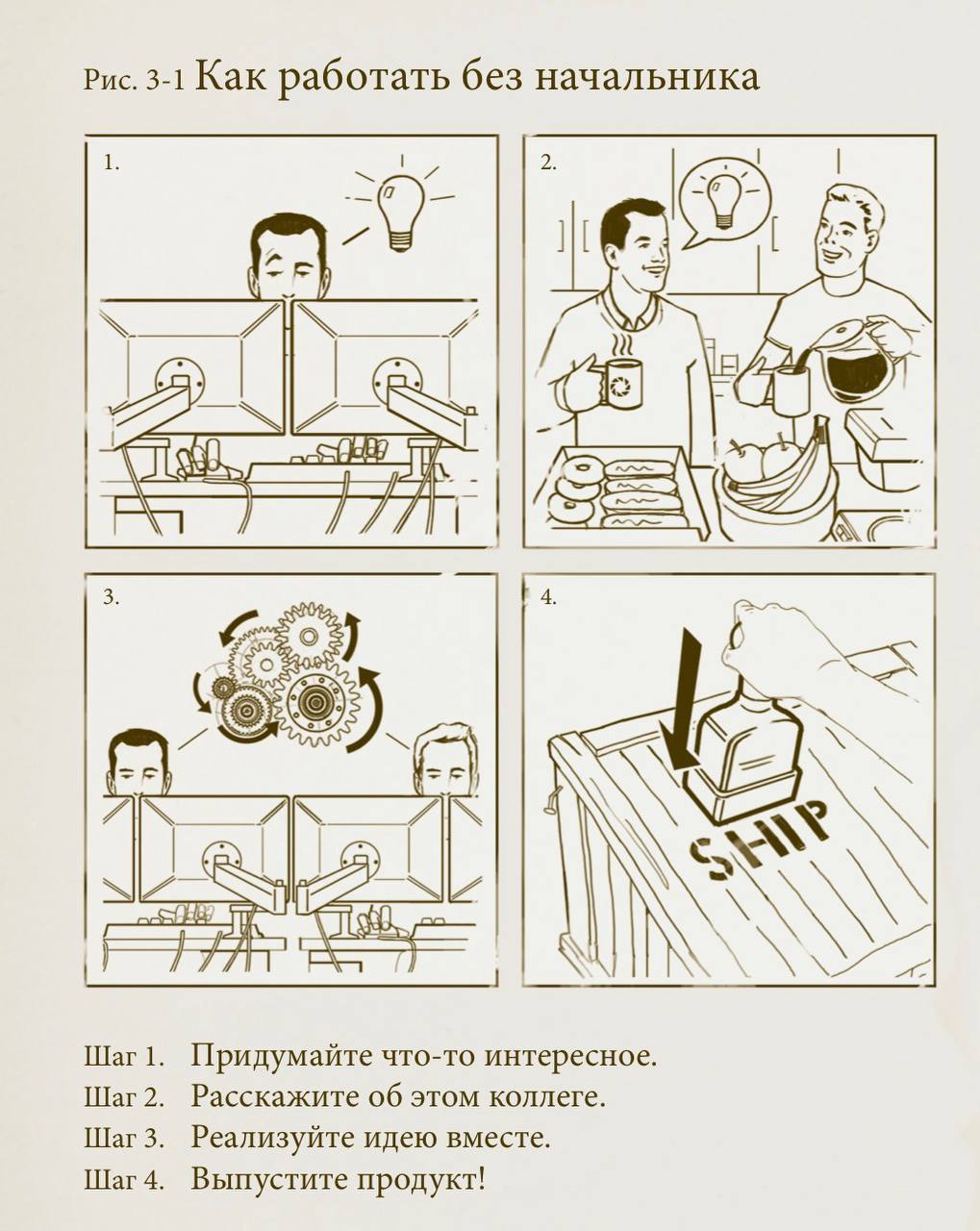 Рис. 3-1 Как работать без начальника

1.

2.

3.

4.

SHIP

Шаг 1. Придумайте что-то интересное.
Шаг 2. Расскажите об этом коллеге.
Шаг 3. Реализуйте идею вместе.
Шаг 4. Выпустите продукт!