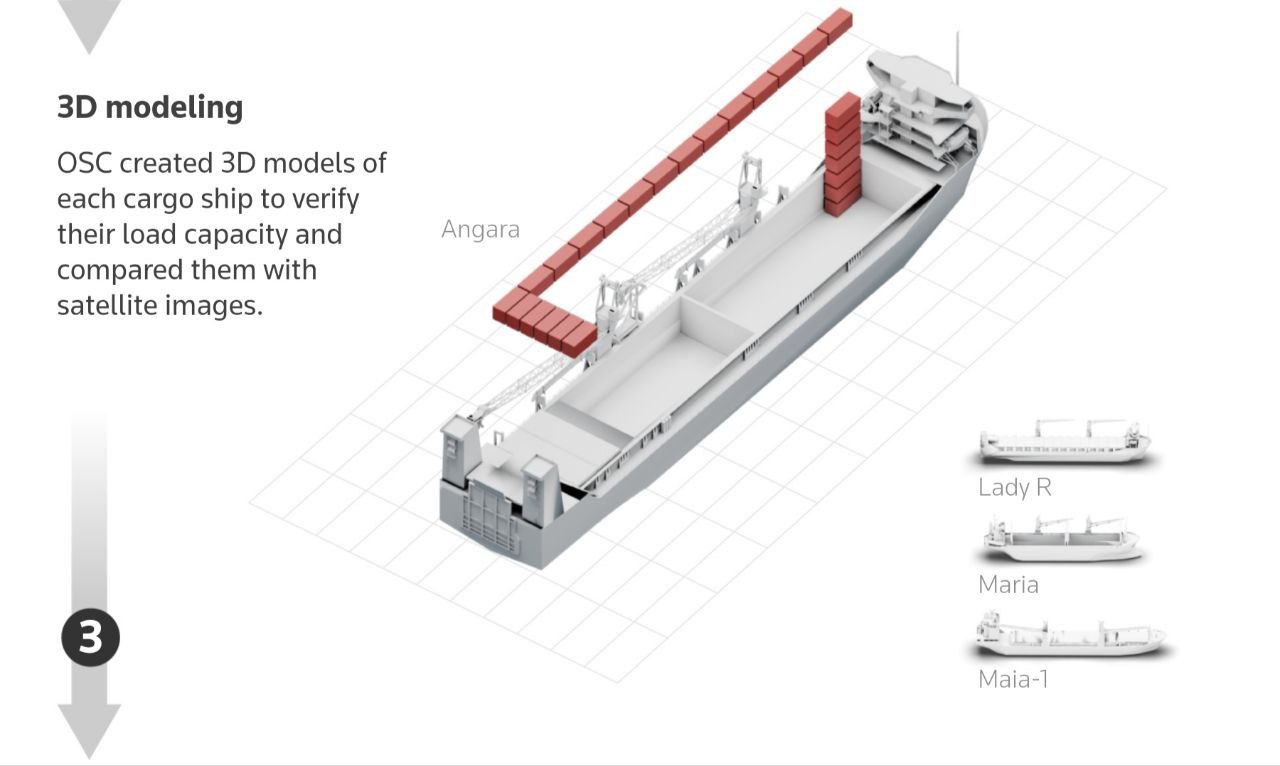 3D modeling

OSC created 3D models of each cargo ship to verify their load capacity and compared them with satellite images.

Angara

Lady R

Maria

Maia-1

3