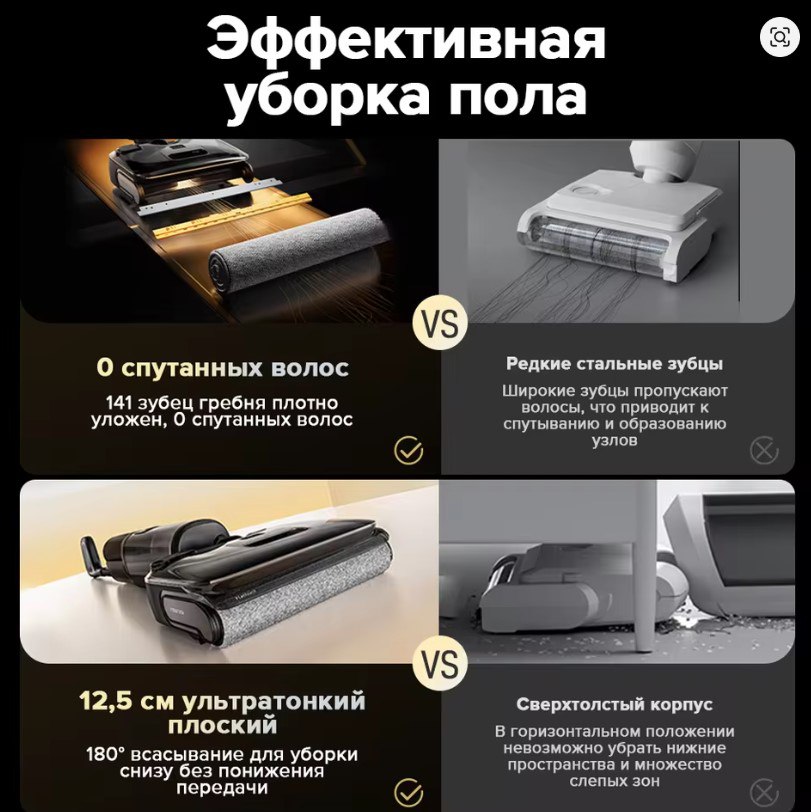 Эффективная уборка пола

VS

0 спутанных волос

141 зубец гребня плотно уложен, 0 спутанных волос

Редкие стальные зубцы

Широкие зубцы пропускают волосы, что приводит к спутыванию и образованию узлов

VS

12,5 см ультратонкий плоский

180° всасывание для уборки снизу без понижения передачи

Сверхтолстый корпус

В горизонтальном положении невозможно убрать нижние пространства и множество слепых зон