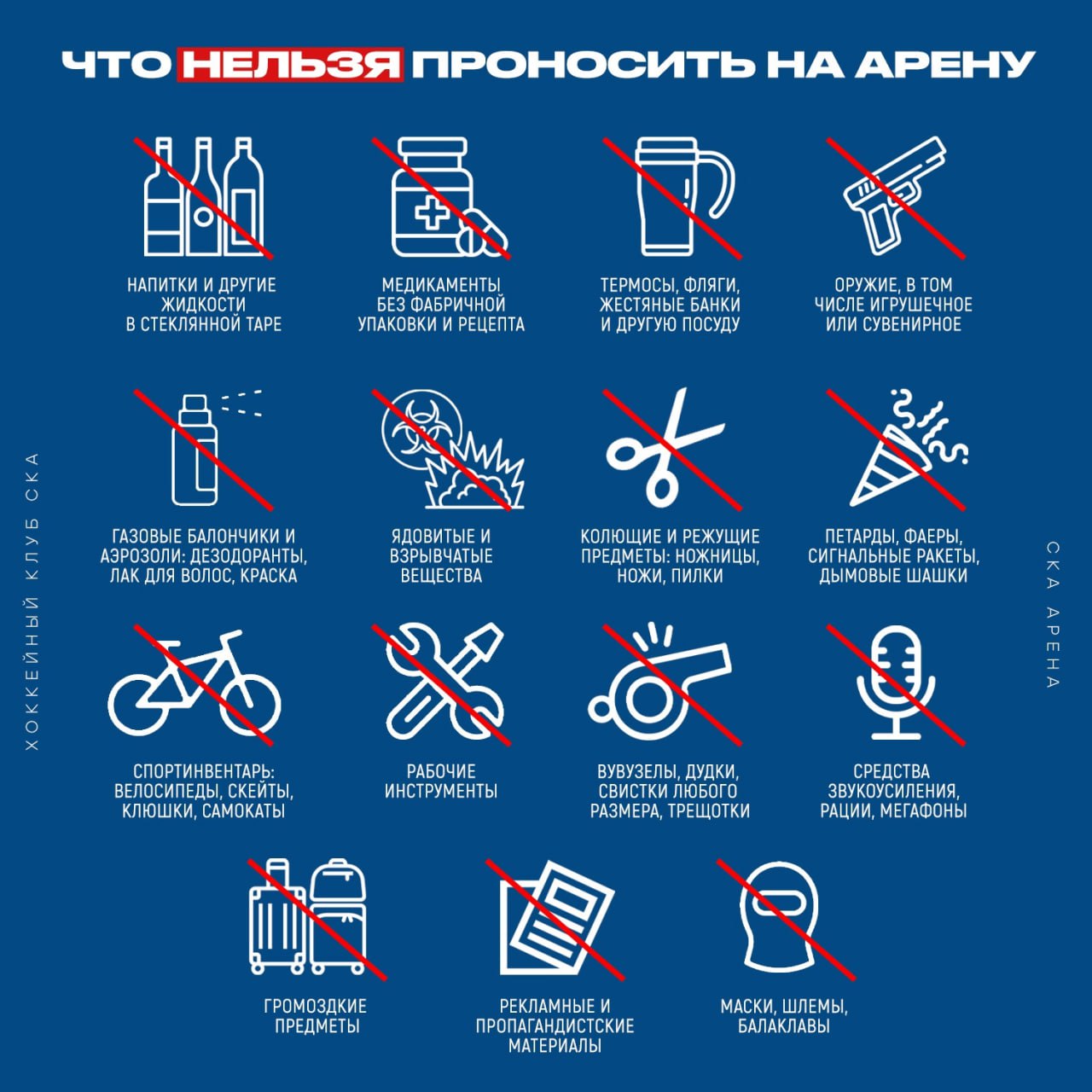 ЧТО НЕЛЬЗЯ ПРОНОСИТЬ НА АРЕНУ

НАПИТКИ И ДРУГИЕ ЖИДКОСТИ В СТЕКЛЯННОЙ ТАРЕ

МЕДИКАМЕНТЫ БЕЗ ФАБРИЧНОЙ УПАКОВКИ И РЕЦЕПТА

ТЕРМОСЫ, ФЛЯГИ, ЖЕСТЯНЫЕ БАНКИ И ДРУГУЮ ПОСУДУ

ОРУЖИЕ, В ТОМ ЧИСЛЕ ИГРУШЕЧНОЕ ИЛИ СУВЕНИРНОЕ

ГАЗОВЫЕ БАЛОНЧИКИ И АЭРОЗОЛИ: ДЕЗОДОРАНТЫ, ЛАК ДЛЯ ВОЛОС, КРАСКА

ЯДОВИТЫЕ И ВЗРЫВЧАТЫЕ ВЕЩЕСТВА

КОЛЮЩИЕ И РЕЖУЩИЕ ПРЕДМЕТЫ: НОЖНИЦЫ, НОЖИ, ПИЛКИ

ПЕТАРДЫ, ФАЕРЫ, СИГНАЛЬНЫЕ РАКЕТЫ, ДЫМОВЫЕ ШАШКИ

СПОРТИНВЕНТАРЬ: ВЕЛОСИПЕДЫ, СКЕЙТЫ, КЛЮШКИ, САМОКАТЫ

РАБОЧИЕ ИНСТРУМЕНТЫ

ВУВУЗЕЛЫ, ДУДКИ, СВИСТКИ ЛЮБОГО РАЗМЕРА, ТРЕЩОТКИ

СРЕДСТВА ЗВУКОУСИЛЕНИЯ, РАЦИИ, МЕГАФОНЫ

ГРОМОЗДКИЕ ПРЕДМЕТЫ

РЕКЛАМНЫЕ И ПРОПАГАНДИСТСКИЕ МАТЕРИАЛЫ

МАСКИ, ШЛЕМЫ, БАЛАКЛАВЫ

ХОККЕЙНЫЙ КЛУБ СКА

СКА АРЕНА