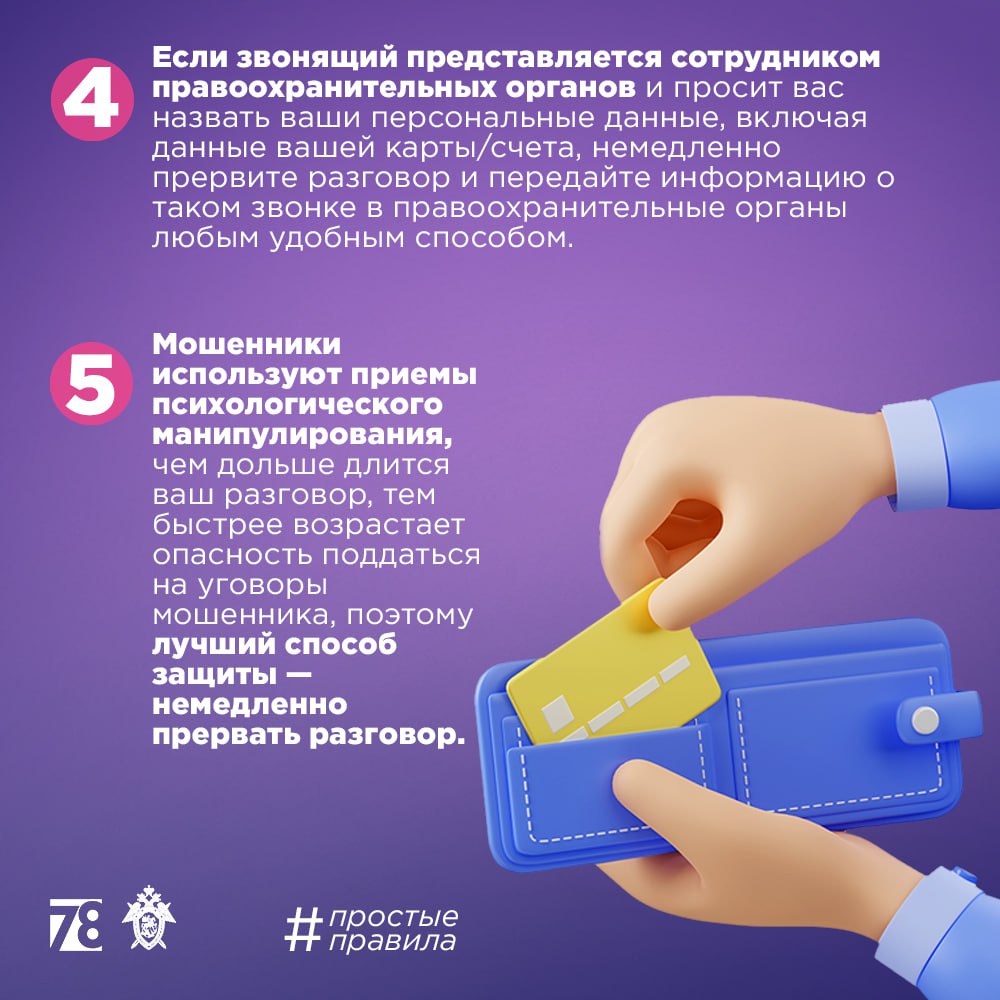 4 Если звонящий представляется сотрудником правоохранительных органов и просит вас назвать ваши персональные данные, включая данные вашей карты/счета, немедленно прервите разговор и передайте информацию о таком звонке в правоохранительные органы любым удобным способом.

5 Мошенники используют приемы психологического манипулирования, чем дольше длится ваш разговор, тем быстрее возрастает опасность поддаться на уговоры мошенника, поэтому лучший способ защиты — немедленно прервать разговор.

78

#простые правила